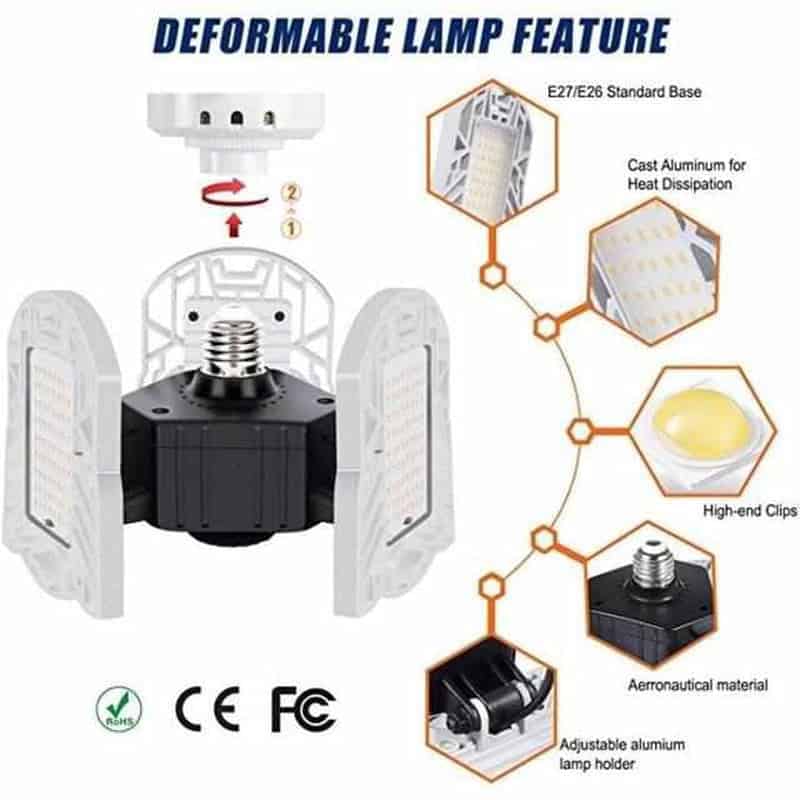 DEFORMABLE LAMP FEATURE

2
1

E27/E26 Standard Base

Cast Aluminum for Heat Dissipation

High-end Clips

Aerronautical material

Adjustable alumium lamp holder

RoHS

CE FC