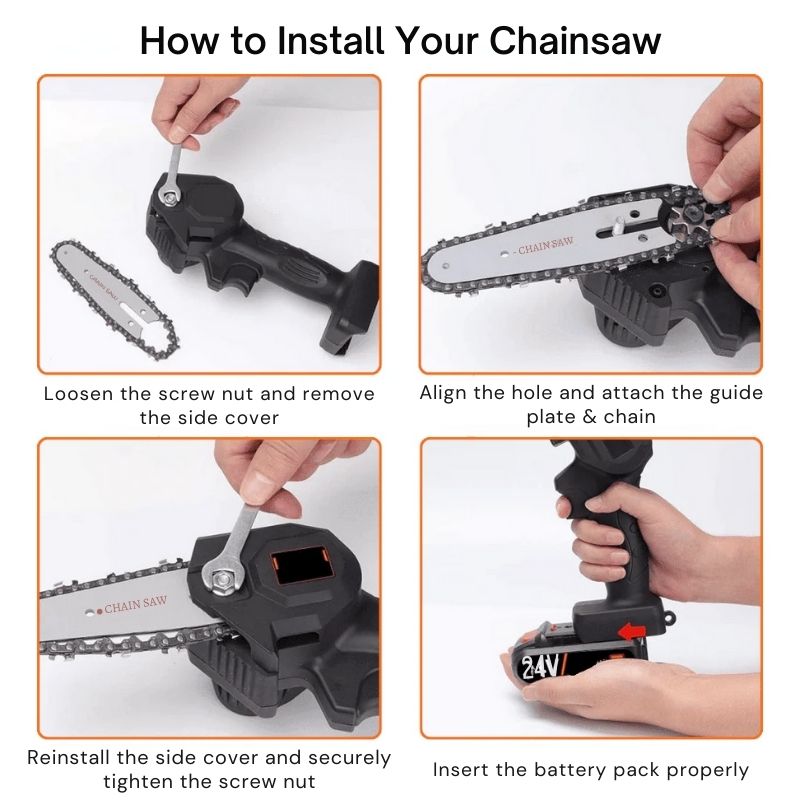 How to Install Your Chainsaw

CHAIN SAW

Loosen the screw nut and remove the side cover

CHAIN SAW

Align the hole and attach the guide plate & chain

CHAIN SAW

Reinstall the side cover and securely tighten the screw nut

24V

Insert the battery pack properly