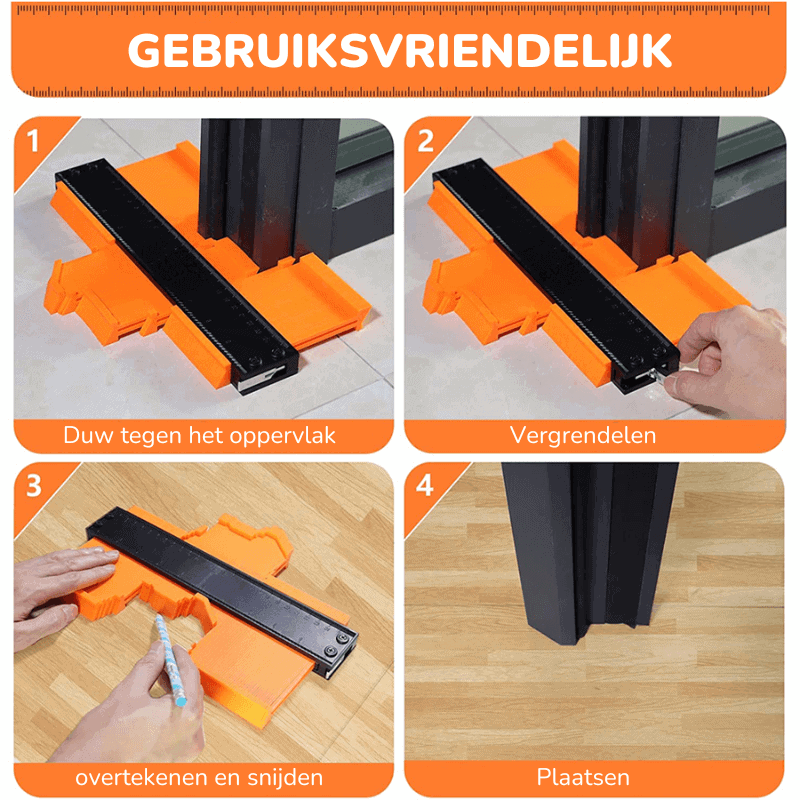 GEBRUIKSVRIENDELIJK

1

Duw tegen het oppervlak

2

Vergrendelen

3

overtekenen en snijden

4

Plaatsen