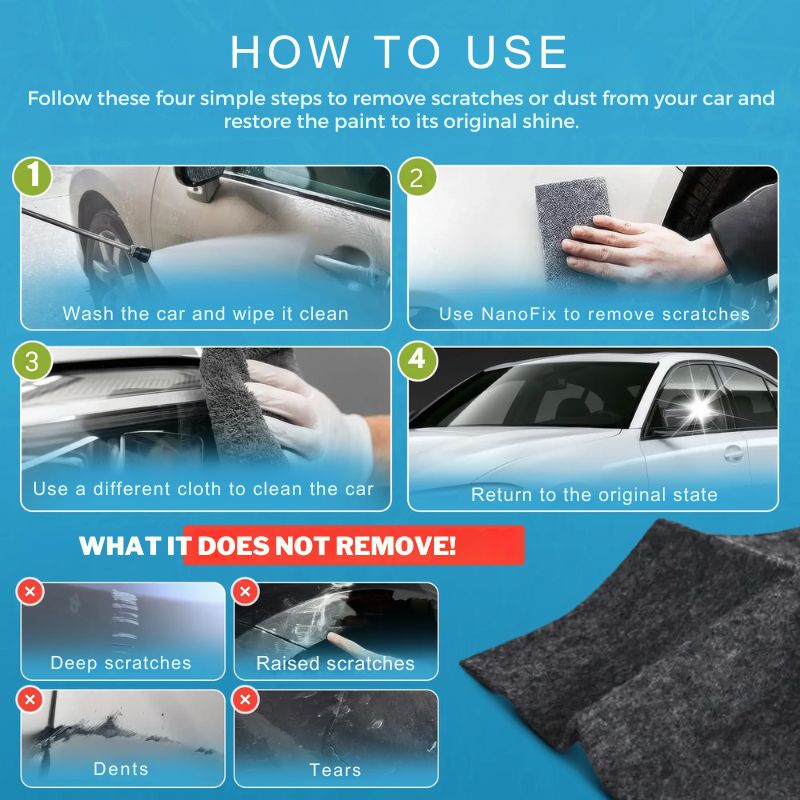 HOW TO USE

Follow these four simple steps to remove scratches or dust from your car and restore the paint to its original shine.

1
Wash the car and wipe it clean

2
Use NanoFix to remove scratches

3
Use a different cloth to clean the car

4
Return to the original state

WHAT IT DOES NOT REMOVE!

Deep scratches

Raised scratches

Dents

Tears