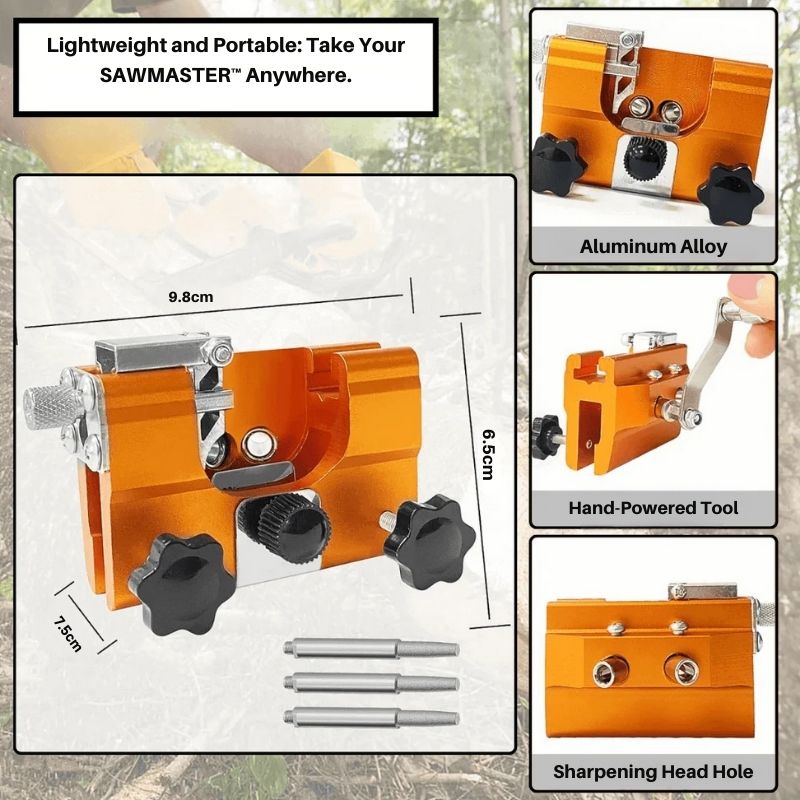 Lightweight and Portable: Take Your SAWMASTER™ Anywhere.

9.8cm

6.5cm

7.5cm

Aluminum Alloy

Hand-Powered Tool

Sharpening Head Hole